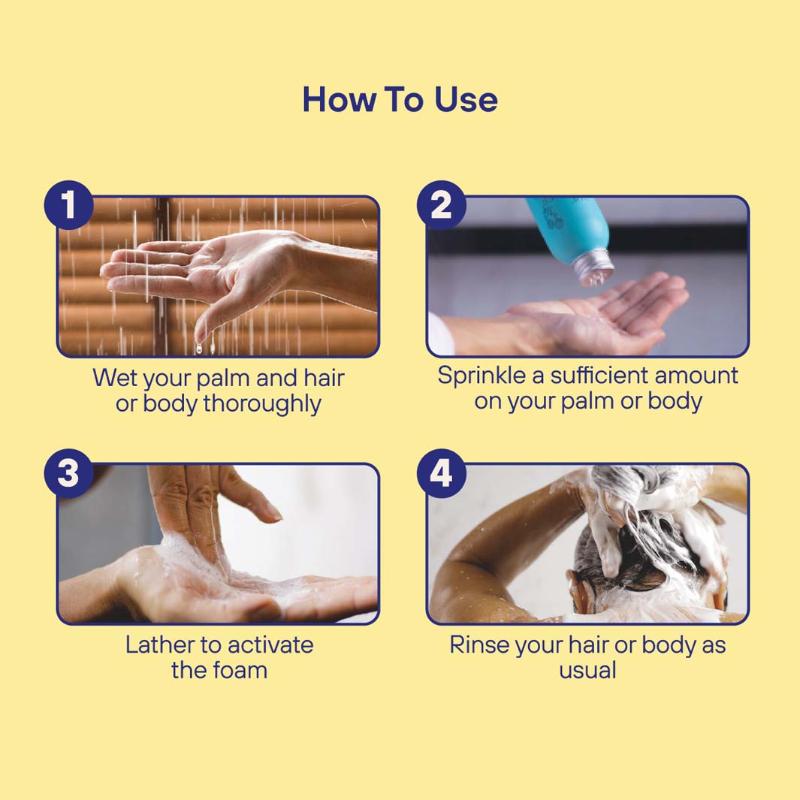 How To Use

1
Wet your palm and hair or body thoroughly

2
Sprinkle a sufficient amount on your palm or body

3
Lather to activate the foam

4
Rinse your hair or body as usual